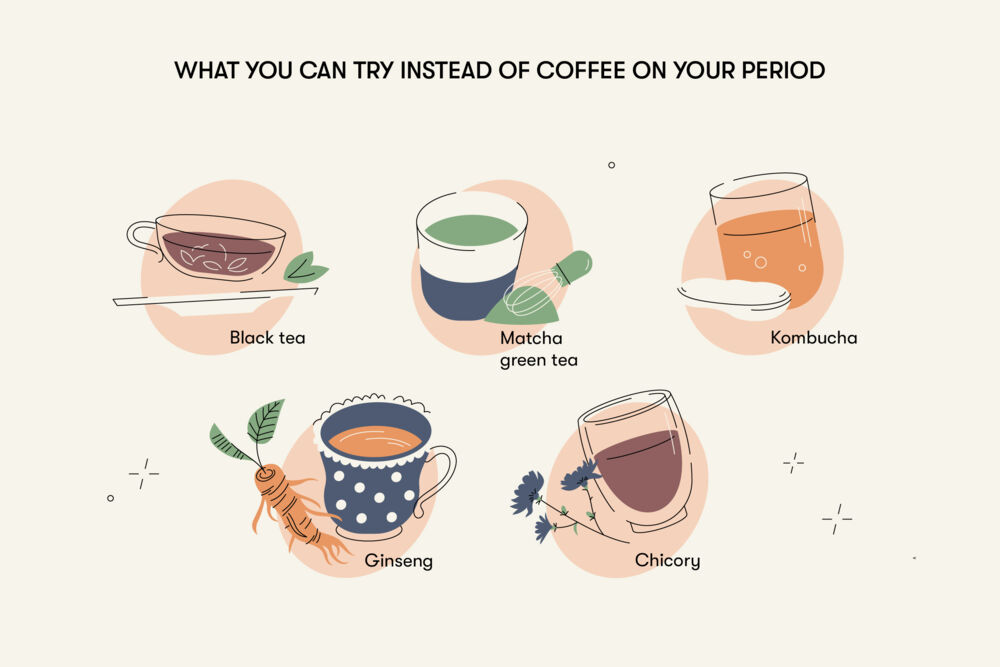 WHAT YOU CAN TRY INSTEAD OF COFFEE ON YOUR PERIOD

Black tea

Matcha green tea

Kombucha

Ginseng

Chicory